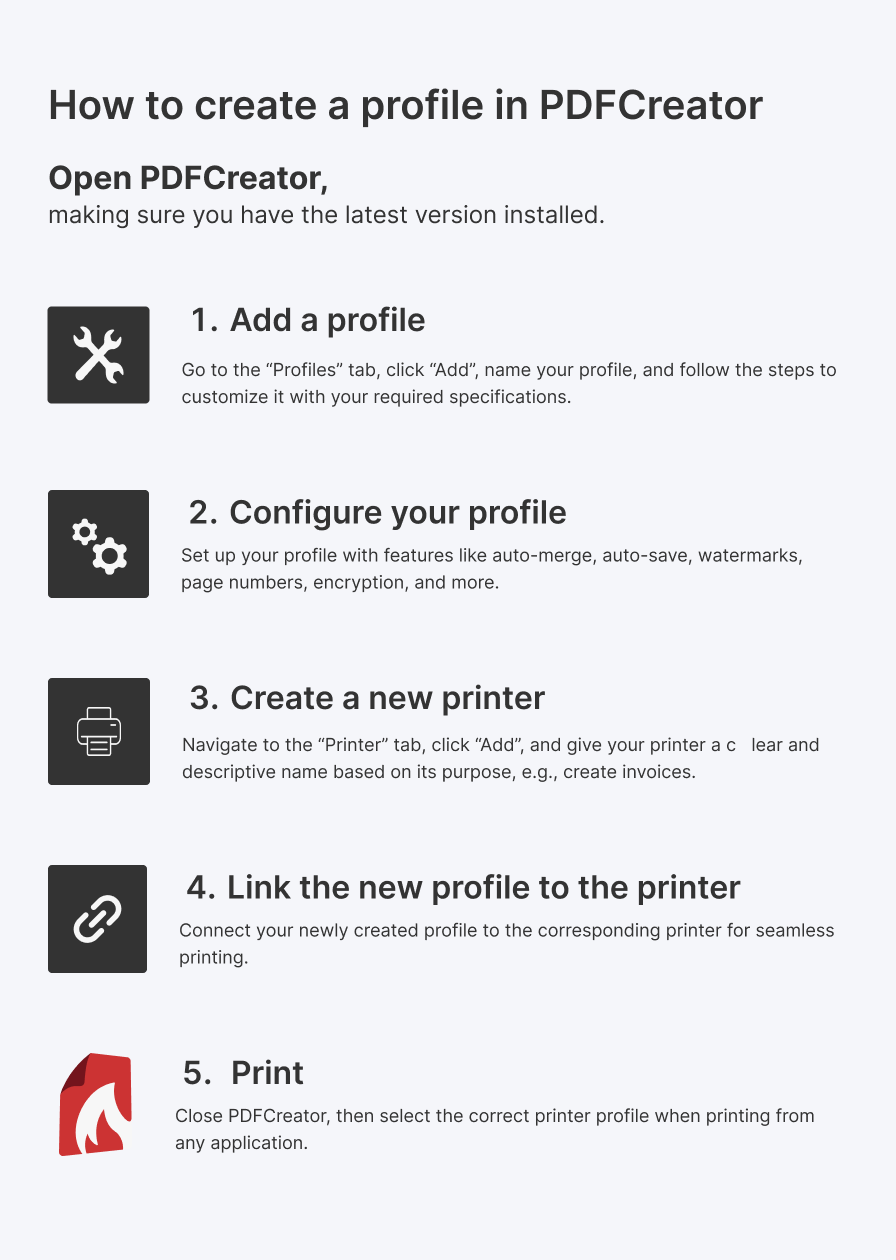 How to create a profile in PDFCreator

Open PDFCreator,
making sure you have the latest version installed.

1. Add a profile
Go to the “Profiles” tab, click “Add”, name your profile, and follow the steps to customize it with your required specifications.

2. Configure your profile
Set up your profile with features like auto-merge, auto-save, watermarks, page numbers, encryption, and more.

3. Create a new printer
Navigate to the “Printer” tab, click “Add”, and give your printer a c  lear and descriptive name based on its purpose, e.g., create invoices.

4. Link the new profile to the printer
Connect your newly created profile to the corresponding printer for seamless printing.

5. Print
Close PDFCreator, then select the correct printer profile when printing from any application.